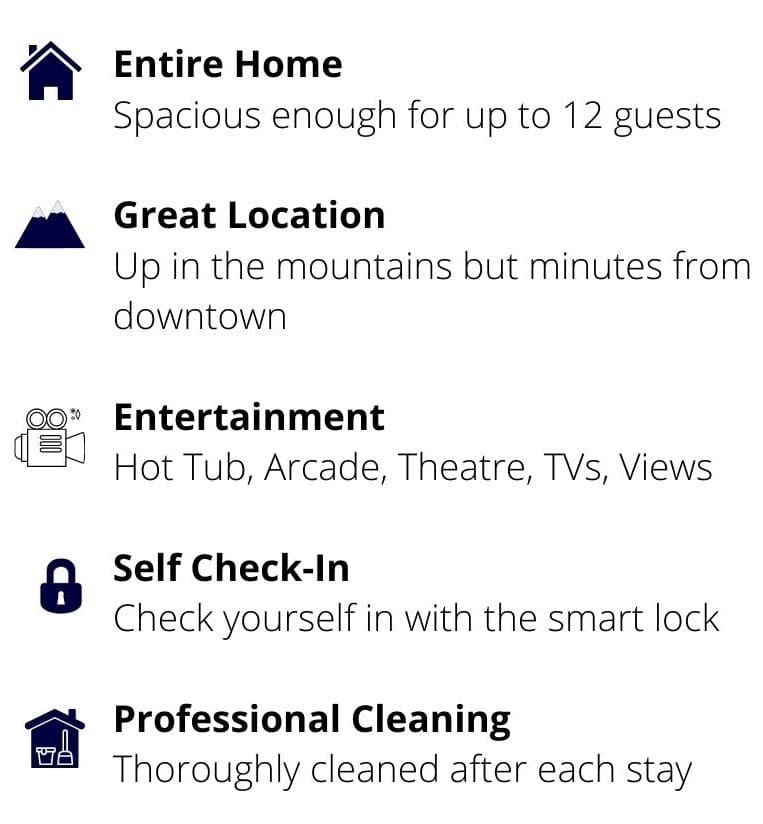 Entire Home
Spacious enough for up to 12 guests

Great Location
Up in the mountains but minutes from downtown

Entertainment
Hot Tub, Arcade, Theatre, TVs, Views

Self Check-In
Check yourself in with the smart lock

Professional Cleaning
Thoroughly cleaned after each stay